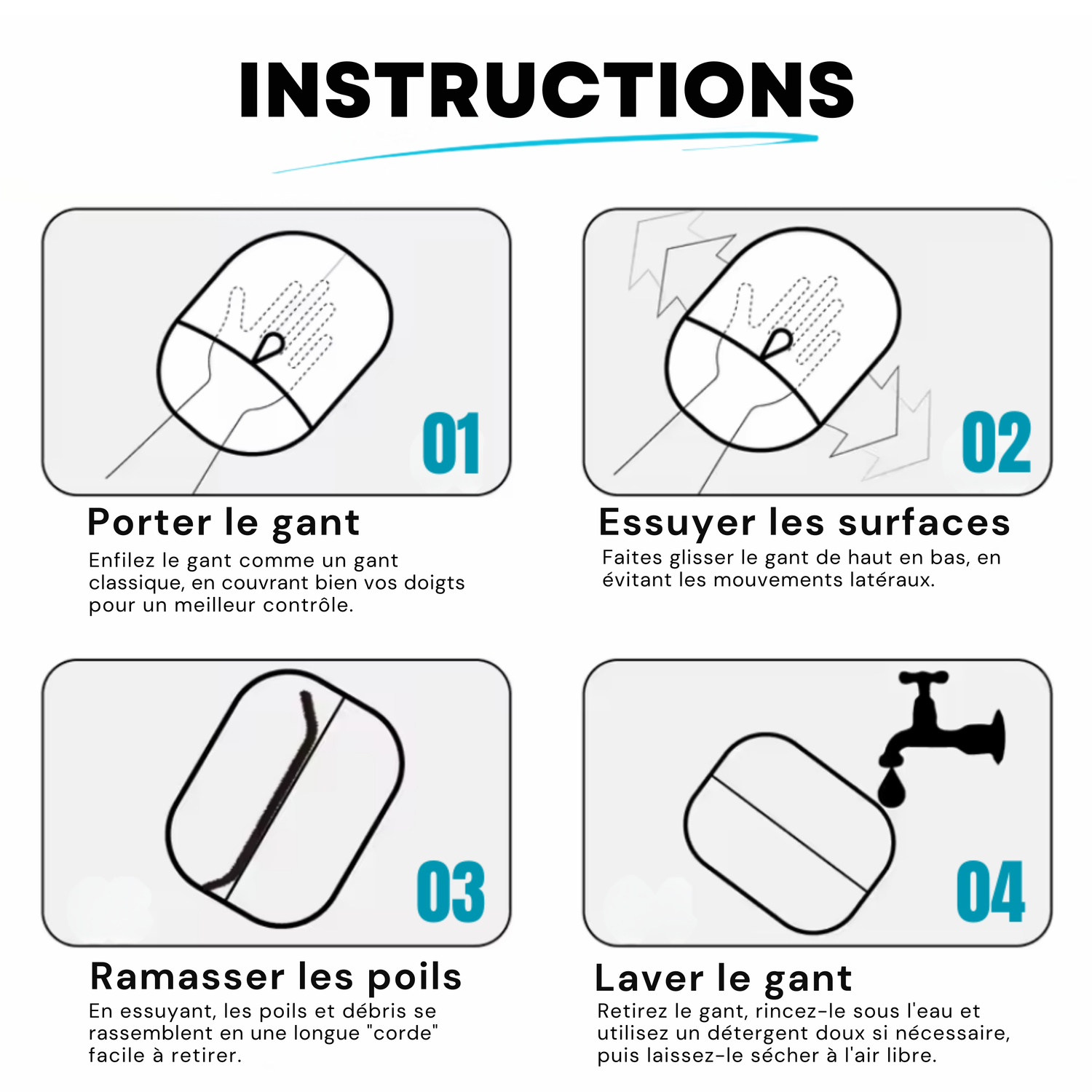 INSTRUCTIONS

01

Porter le gant

Enfilez le gant comme un gant classique, en couvrant bien vos doigts pour un meilleur contrôle.

02

Essuyer les surfaces

Faites glisser le gant de haut en bas, en évitant les mouvements latéraux.

03

Ramasser les poils

En essuyant, les poils et débris se rassemblent en une longue "corde" facile à retirer.

04

Laver le gant

Retirez le gant, rincez-le sous l'eau et utilisez un détergent doux si nécessaire, puis laissez-le sécher à l'air libre.